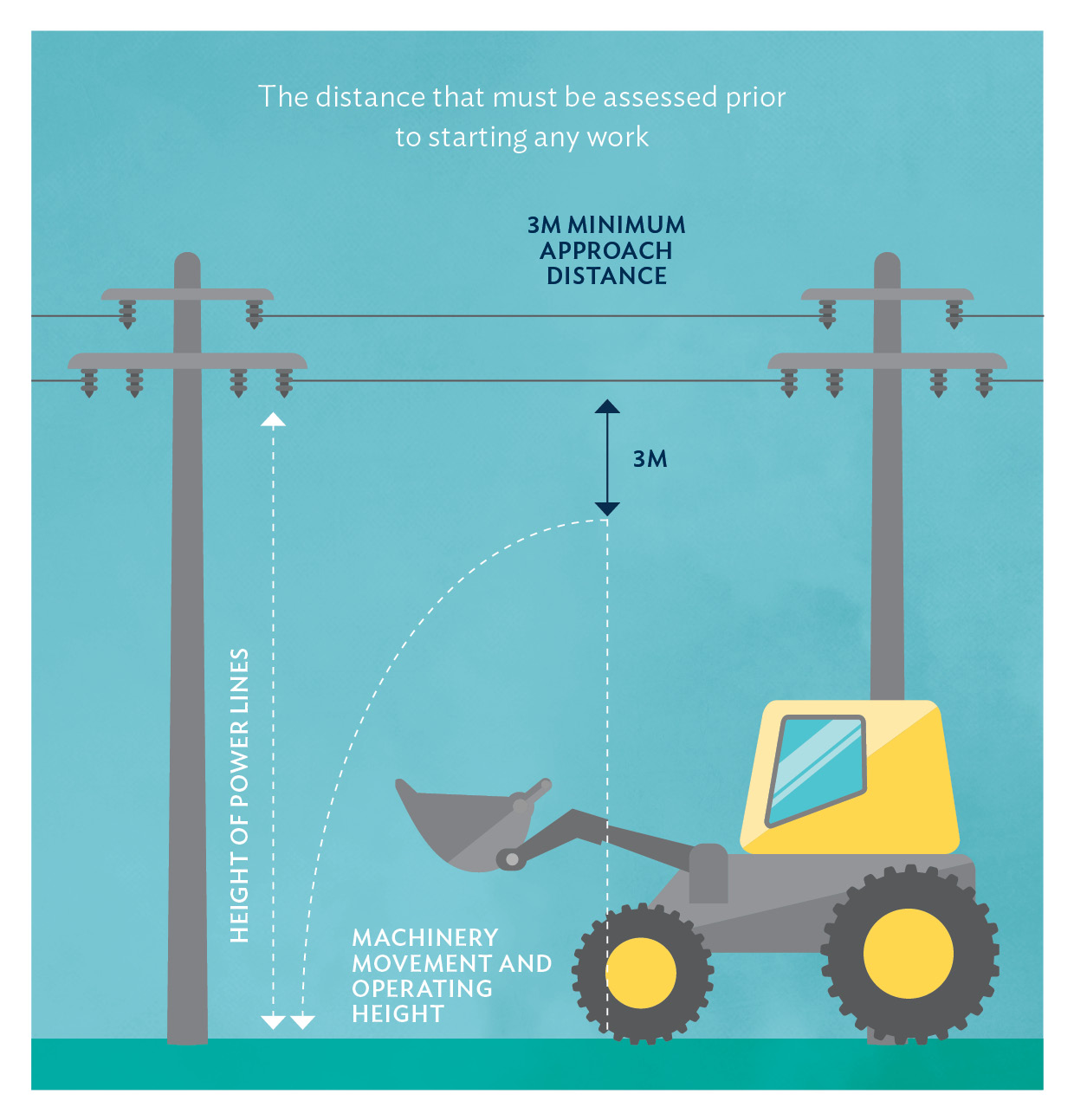 The distance that must be assessed prior to starting any work

3M MINIMUM APPROACH DISTANCE

3M

HEIGHT OF POWER LINES

MACHINERY MOVEMENT AND OPERATING HEIGHT