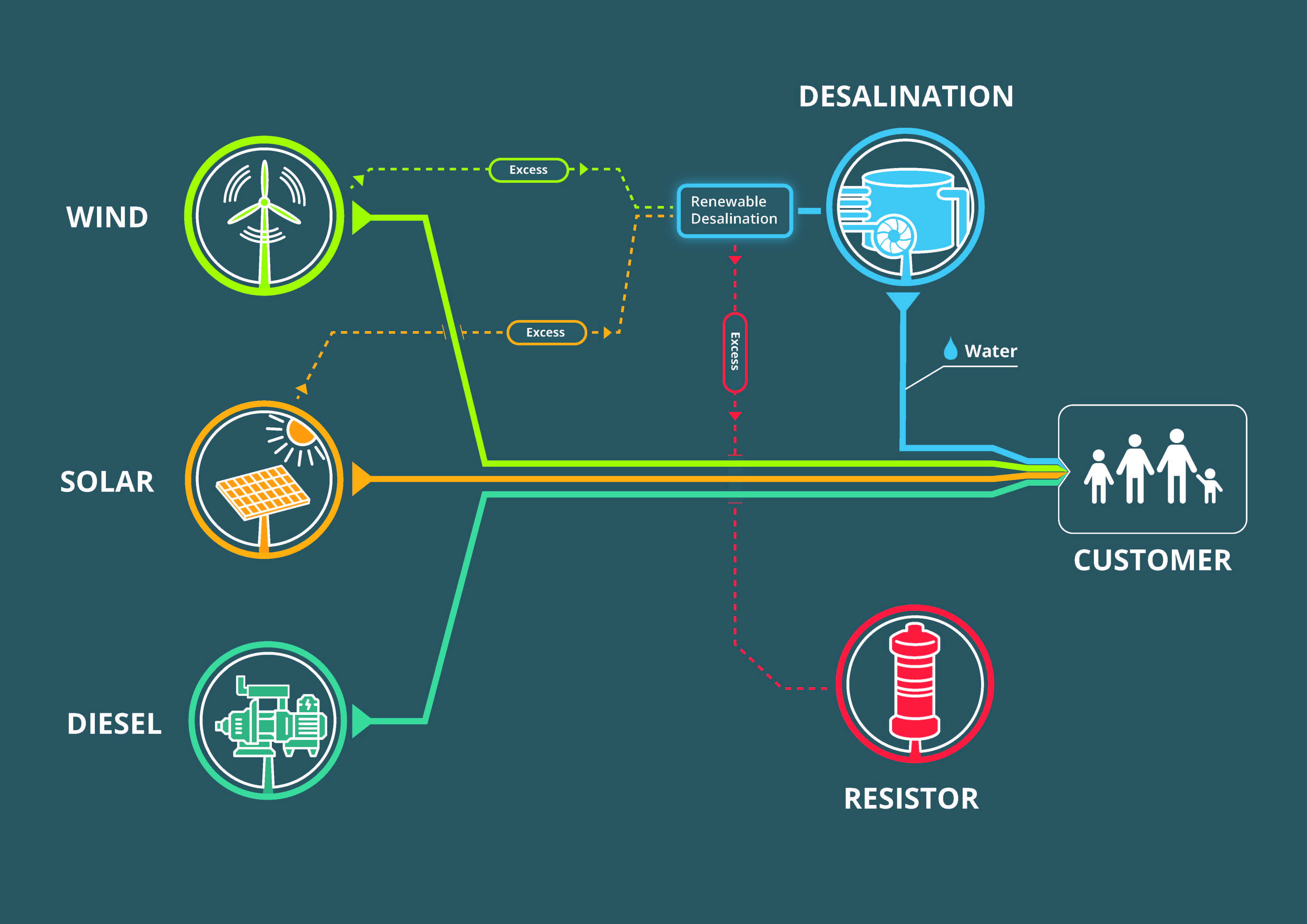 DESALINATION

WIND

Excess

Renewable Desalination

Excess

Excess

Water

SOLAR

CUSTOMER

DIESEL

RESISTOR